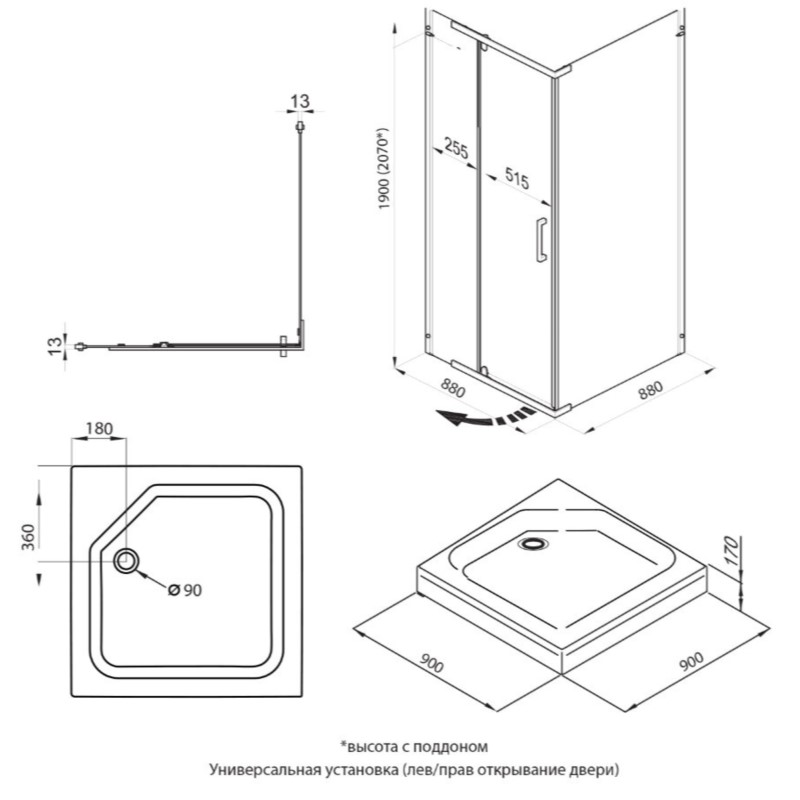 13

13

1900 (2070*)

255

515

880

880

180

360

Ø 90

170

900

900

*высота с поддоном
Универсальная установка (лев/прав открывание двери)